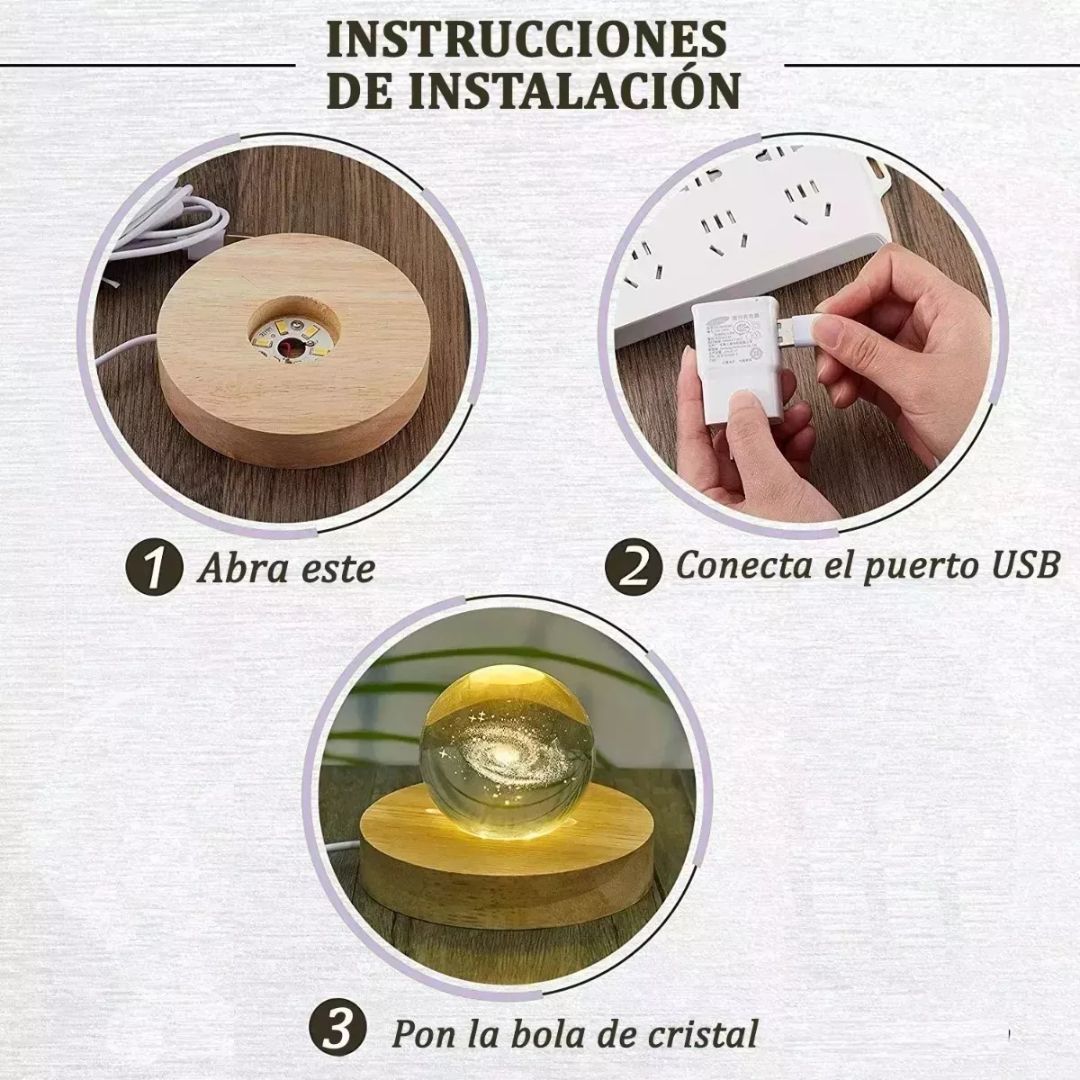 INSTRUCCIONES DE INSTALACIÓN

1 Abra este

2 Conecta el puerto USB

3 Pon la bola de cristal